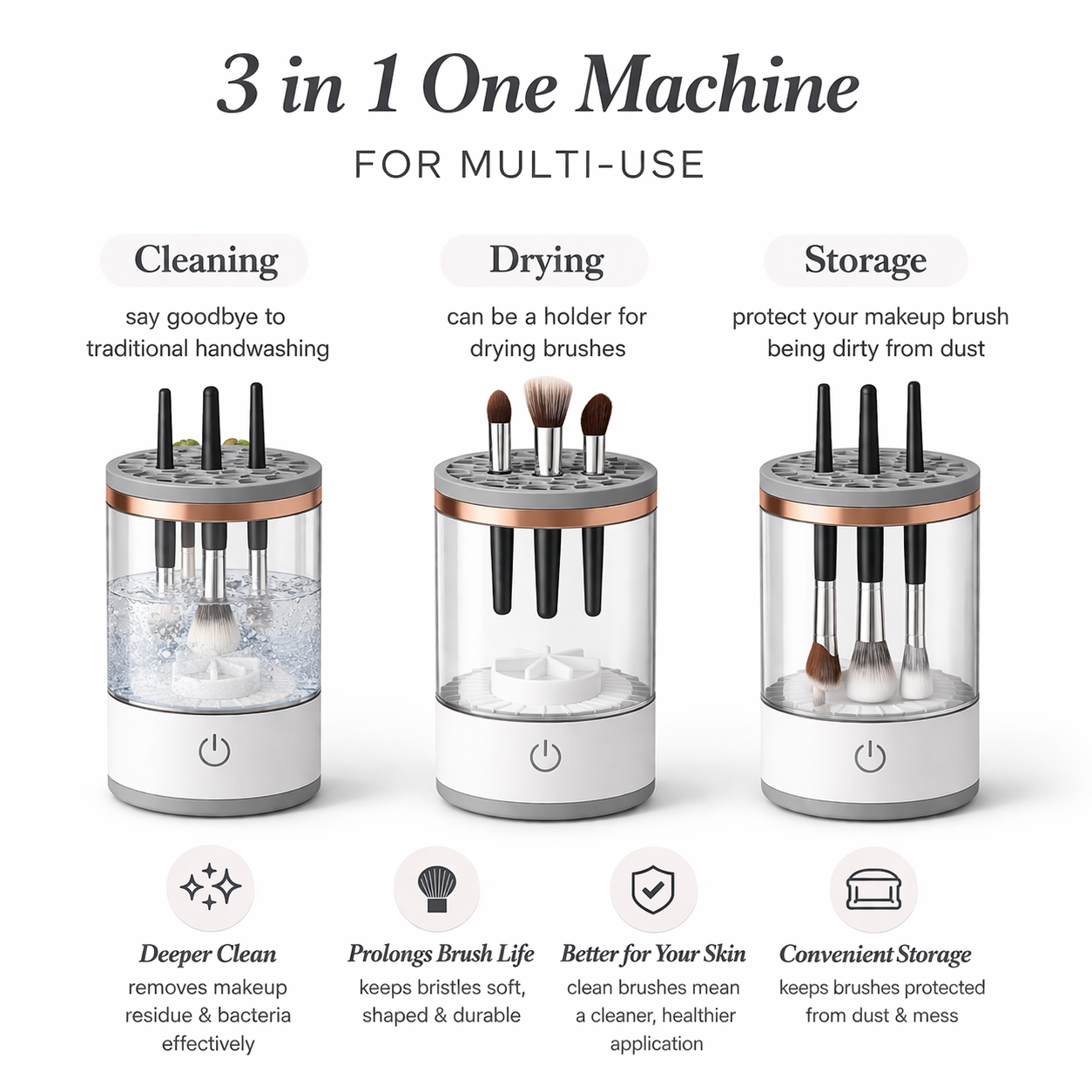 3 in 1 One Machine

FOR MULTI-USE

Cleaning

say goodbye to traditional handwashing

Drying

can be a holder for drying brushes

Storage

protect your makeup brush being dirty from dust

Deeper Clean

removes makeup residue & bacteria effectively

Prolongs Brush Life

keeps bristles soft, shaped & durable

Better for Your Skin

clean brushes mean a cleaner, healthier application

Convenient Storage

keeps brushes protected from dust & mess